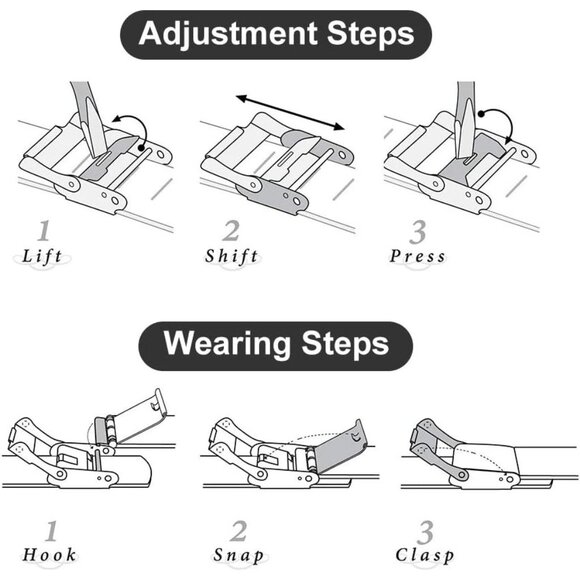 Adjustment Steps

1
Lift

2
Shift

3
Press

Wearing Steps

1
Hook

2
Snap

3
Clasp